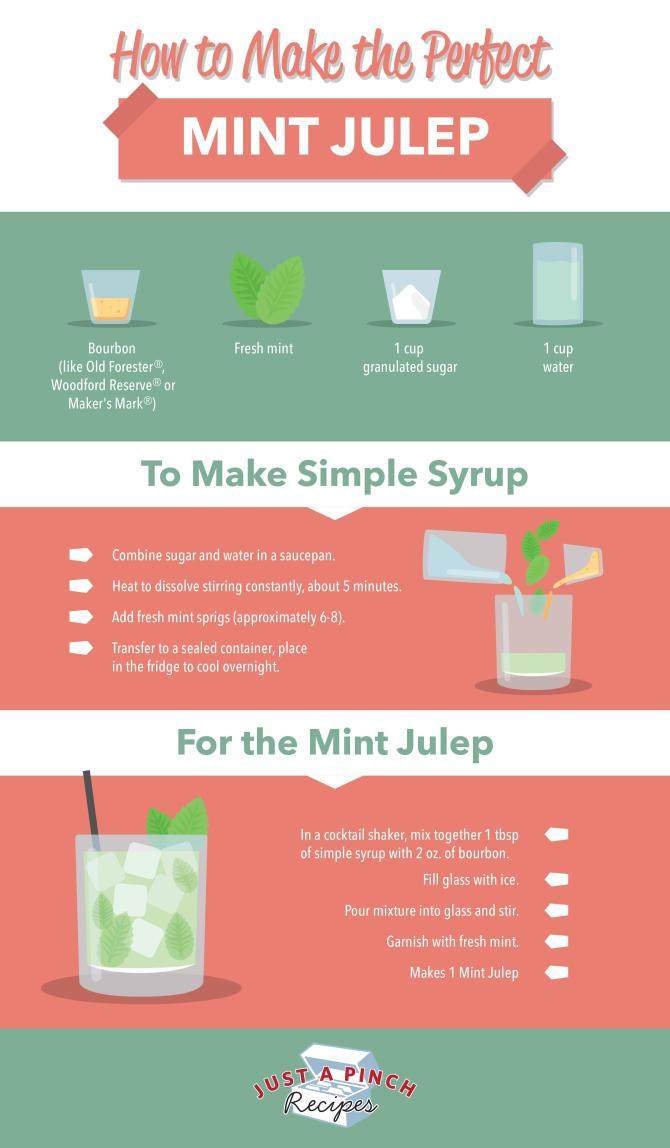 How to Make the Perfect

MINT JULEP

Bourbon (like Old Forester®, Woodford Reserve® or Maker's Mark®)

Fresh mint

1 cup granulated sugar

1 cup water

To Make Simple Syrup

Combine sugar and water in a saucepan.

Heat to dissolve stirring constantly, about 5 minutes.

Add fresh mint sprigs (approximately 6-8).

Transfer to a sealed container, place in the fridge to cool overnight.

For the Mint Julep

In a cocktail shaker, mix together 1 tbsp of simple syrup with 2 oz. of bourbon.

Fill glass with ice.

Pour mixture into glass and stir.

Garnish with fresh mint.

Makes 1 Mint Julep

JUST A PINCH Recipes